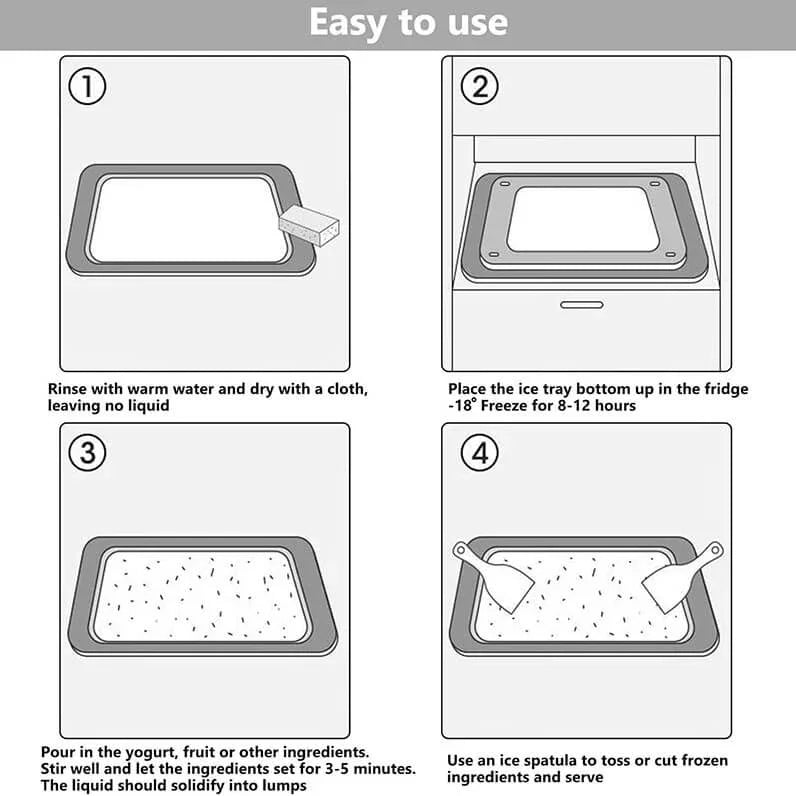 Easy to use

①

Rinse with warm water and dry with a cloth, leaving no liquid

②

Place the ice tray bottom up in the fridge -18° Freeze for 8-12 hours

③

Pour in the yogurt, fruit or other ingredients. Stir well and let the ingredients set for 3-5 minutes. The liquid should solidify into lumps

④

Use an ice spatula to toss or cut frozen ingredients and serve